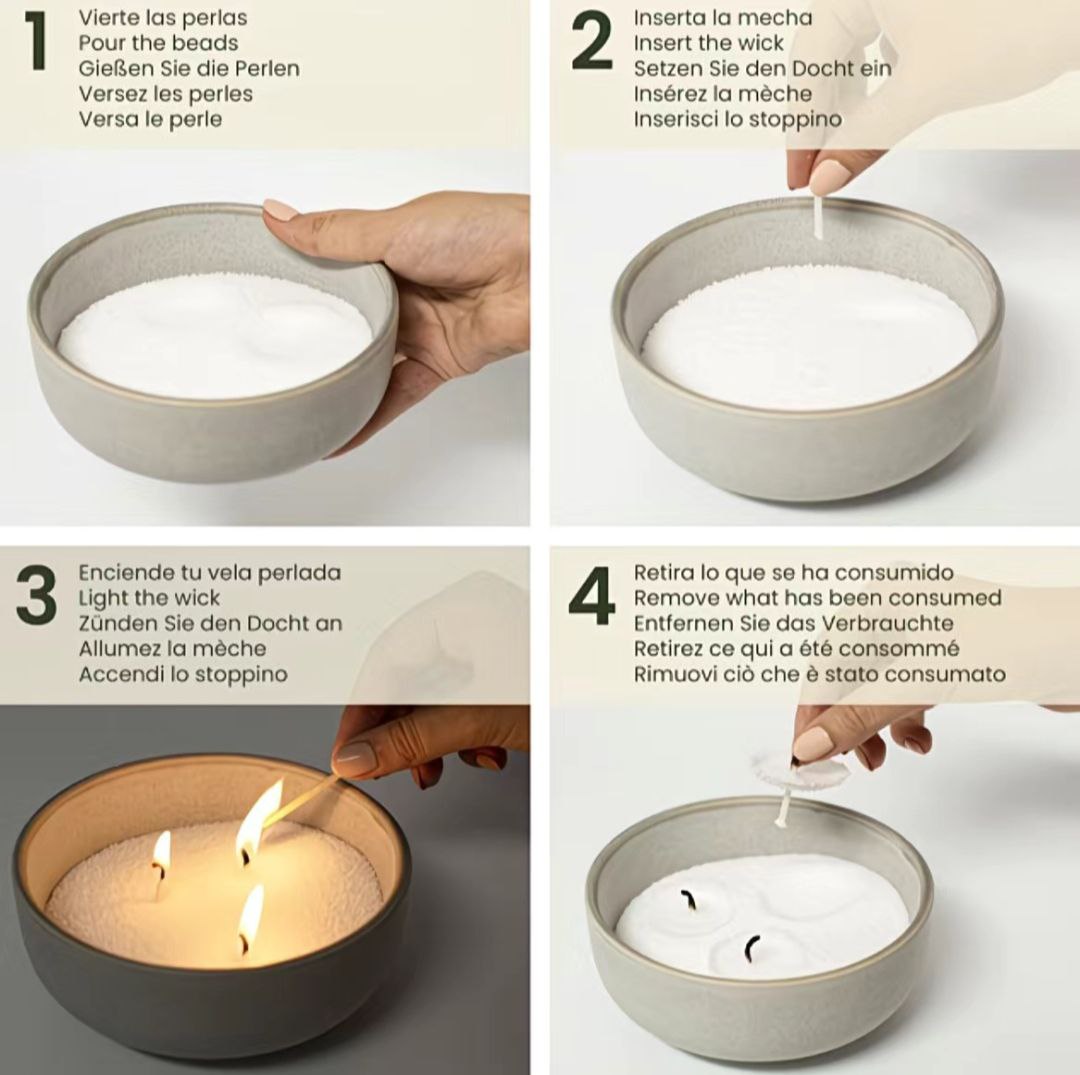 1
Vierte las perlas
Pour the beads
Gießen Sie die Perlen
Versez les perles
Versa le perle

2
Inserta la mecha
Insert the wick
Setzen Sie den Docht ein
Insérez la mèche
Inserisci lo stoppino

3
Enciende tu vela perlada
Light the wick
Zünden Sie den Docht an
Allumez la mèche
Accendi lo stoppino

4
Retira lo que se ha consumido
Remove what has been consumed
Entfernen Sie das Verbrauchte
Retirez ce qui a été consommé
Rimuovi ciò che è stato consumato